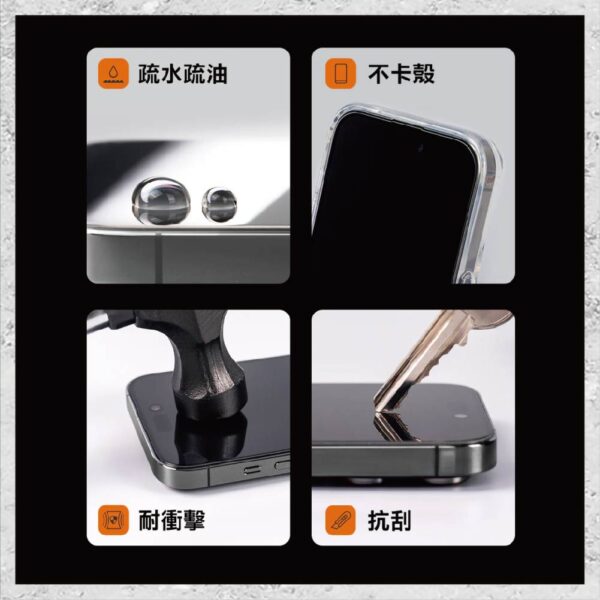 疏水疏油

不卡殼

耐衝擊

抗刮